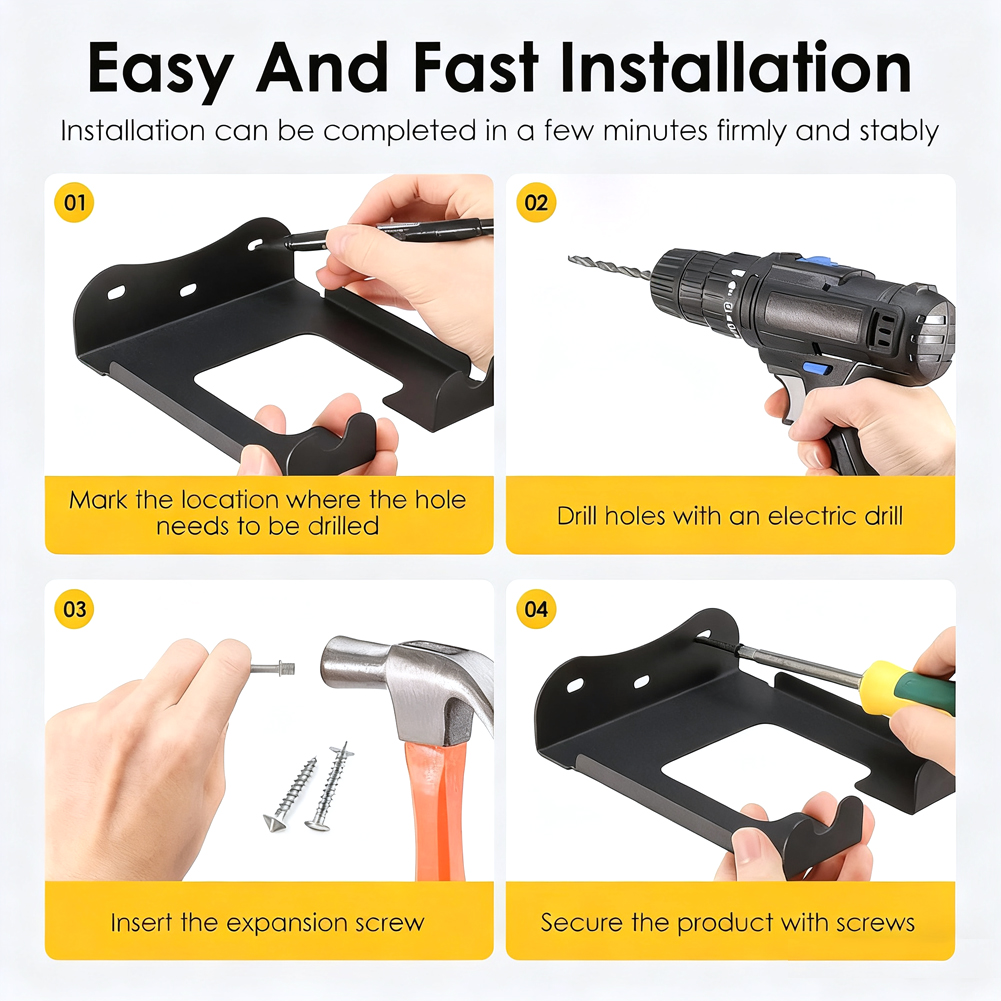 Easy And Fast Installation

Installation can be completed in a few minutes firmly and stably

01

Mark the location where the hole needs to be drilled

02

Drill holes with an electric drill

03

Insert the expansion screw

04

Secure the product with screws